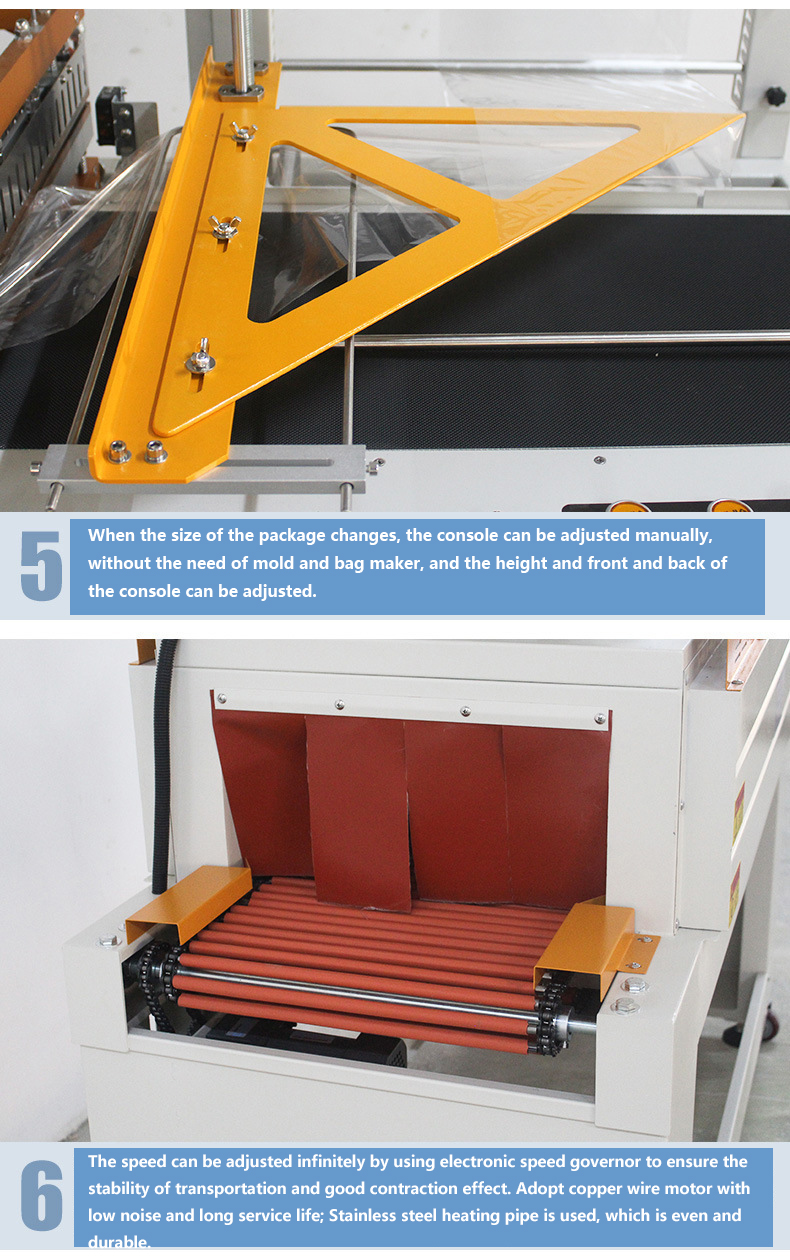 5

When the size of the package changes, the console can be adjusted manually, without the need of mold and bag maker, and the height and front and back of the console can be adjusted.

6

The speed can be adjusted infinitely by using electronic speed governor to ensure the stability of transportation and good contraction effect. Adopt copper wire motor with low noise and long service life; Stainless steel heating pipe is used, which is even and durable.